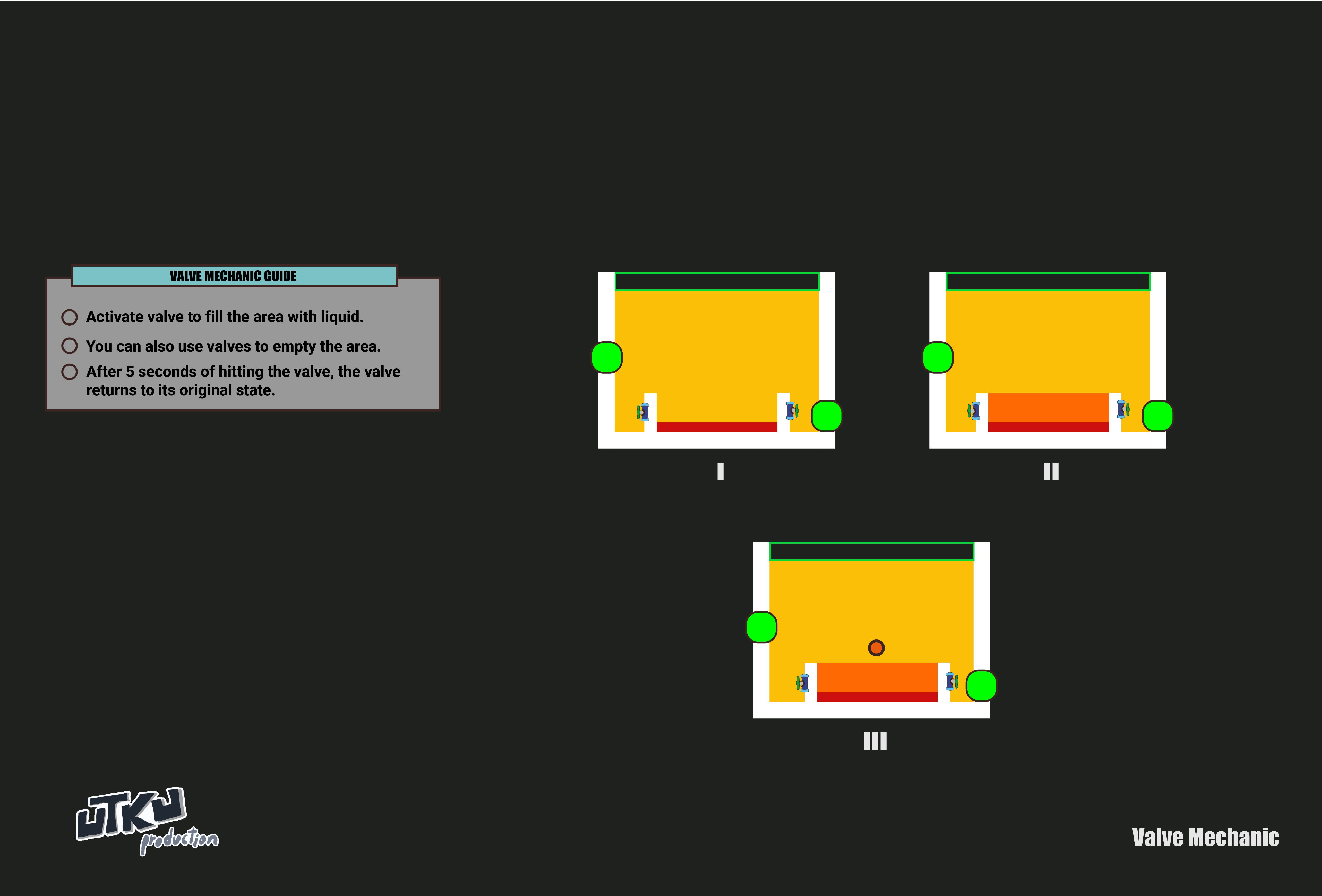 VALVE MECHANIC GUIDE

Activate valve to fill the area with liquid.

You can also use valves to empty the area.

After 5 seconds of hitting the valve, the valve returns to its original state.

I

II

III

UTKU production

Valve Mechanic